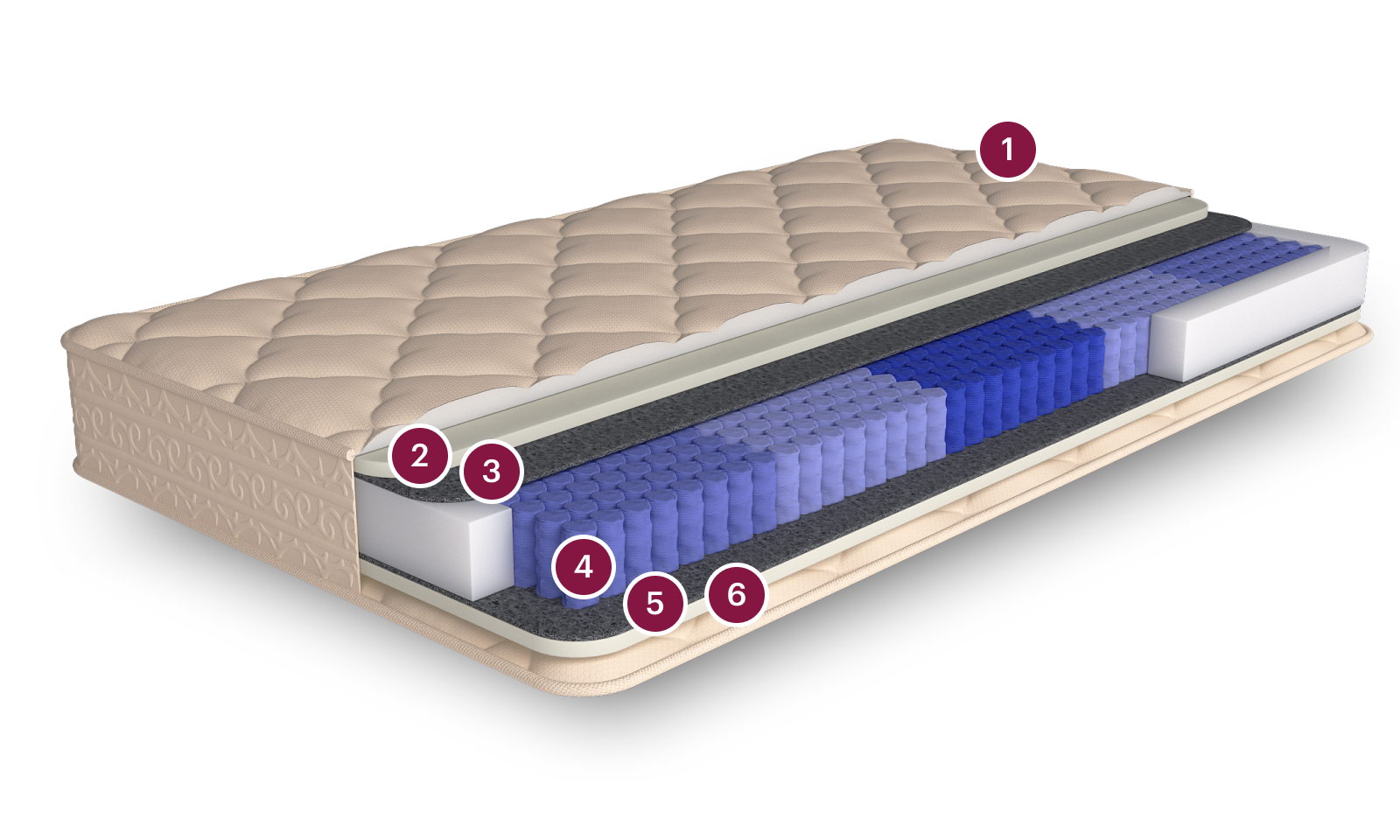 1
2
3
4
5
6